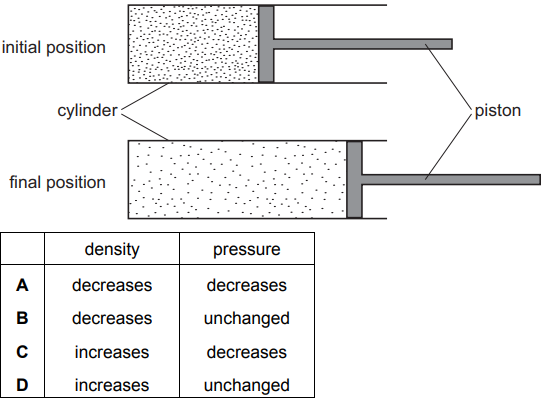 initial position

cylinder

piston

final position

| | density | pressure |
|---|---|---|
| **A** | decreases | decreases |
| **B** | decreases | unchanged |
| **C** | increases | decreases |
| **D** | increases | unchanged |