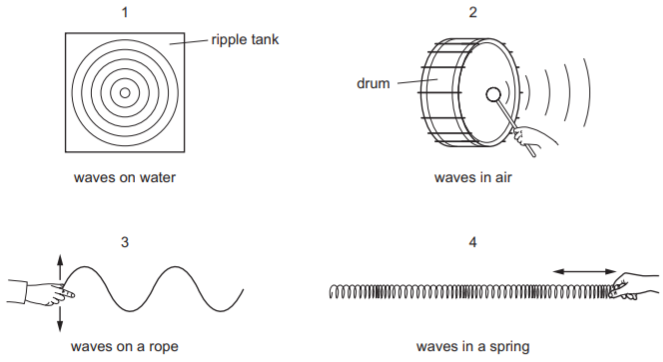 1

ripple tank

waves on water

2

drum

waves in air

3

waves on a rope

4

waves in a spring