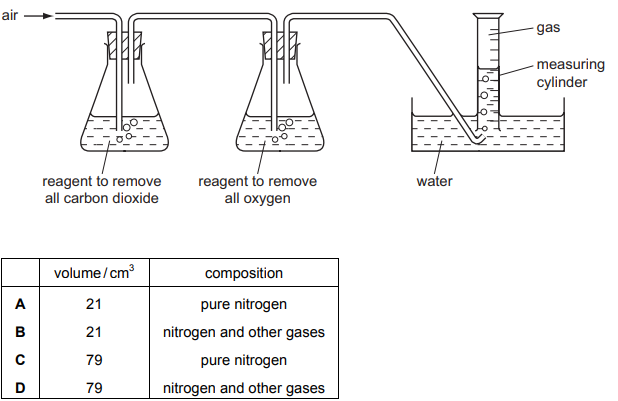 air

gas

measuring cylinder

reagent to remove all carbon dioxide

reagent to remove all oxygen

water

| | volume / $cm^3$ | composition |
|---|---|---|
| **A** | 21 | pure nitrogen |
| **B** | 21 | nitrogen and other gases |
| **C** | 79 | pure nitrogen |
| **D** | 79 | nitrogen and other gases |