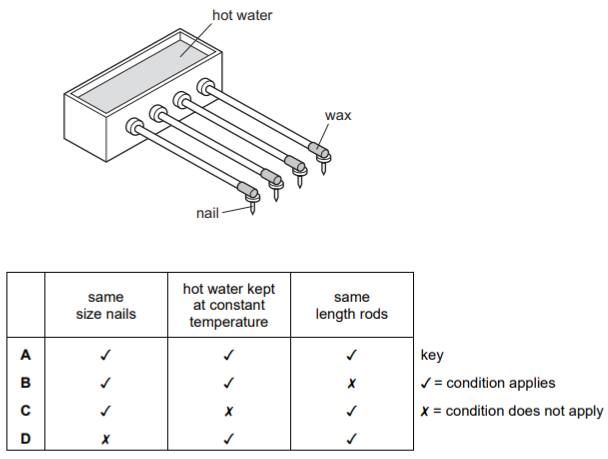 hot water

wax

nail

| | same size nails | hot water kept at constant temperature | same length rods |
|---|---|---|---|
| **A** | ✓ | ✓ | ✓ |
| **B** | ✓ | ✓ | ✗ |
| **C** | ✓ | ✗ | ✓ |
| **D** | ✗ | ✓ | ✓ |

key
✓ = condition applies
✗ = condition does not apply